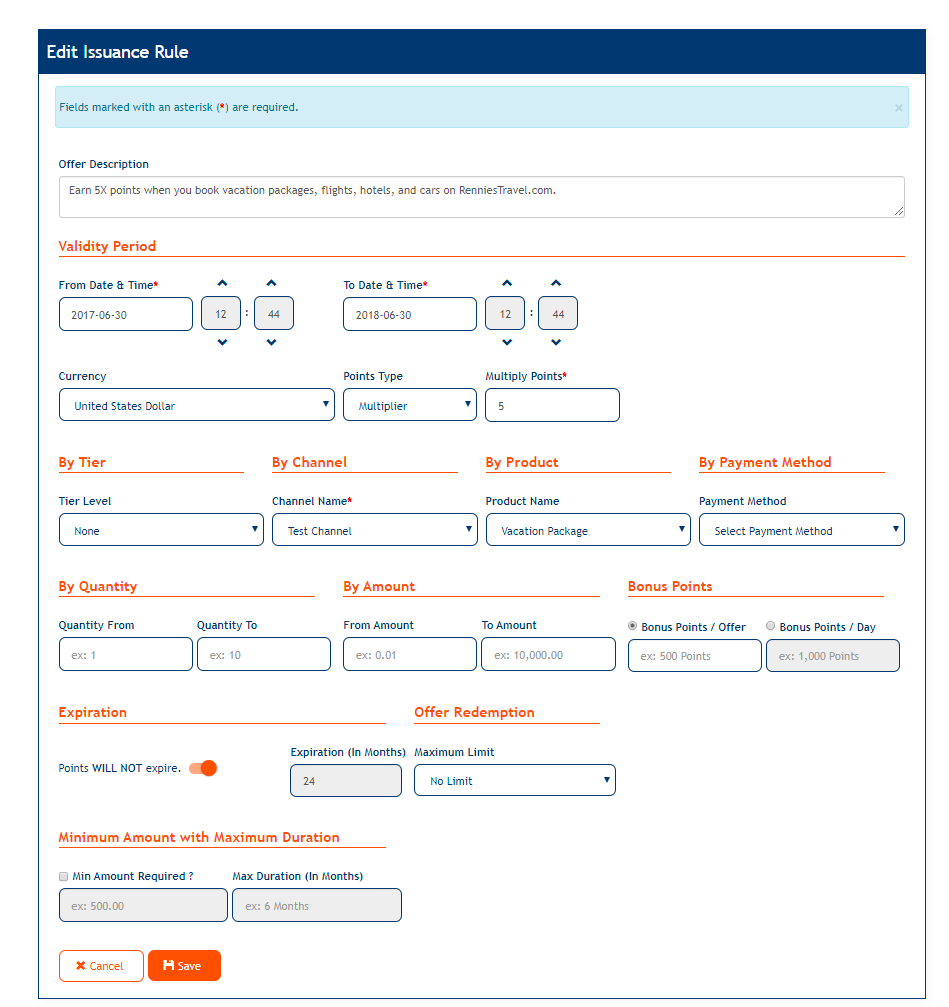 Edit Issuance Rule

Fields marked with an asterisk (*) are required.

×

Offer Description

Earn 5X points when you book vacation packages, flights, hotels, and cars on RenniesTravel.com.

Validity Period

From Date & Time*

2017-06-30

12 : 44

To Date & Time*

2018-06-30

12 : 44

Currency

United States Dollar

Points Type

Multiplier

Multiply Points*

5

By Tier

Tier Level

None

By Channel

Channel Name*

Test Channel

By Product

Product Name

Vacation Package

By Payment Method

Payment Method

Select Payment Method

By Quantity

Quantity From

ex: 1

Quantity To

ex: 10

By Amount

From Amount

ex: 0.01

To Amount

ex: 10,000.00

Bonus Points

Bonus Points / Offer

ex: 500 Points

Bonus Points / Day

ex: 1,000 Points

Expiration

Points WILL NOT expire.

Expiration (In Months)

24

Offer Redemption

Maximum Limit

No Limit

Minimum Amount with Maximum Duration

Min Amount Required ?

ex: 500.00

Max Duration (In Months)

ex: 6 Months

Cancel

Save